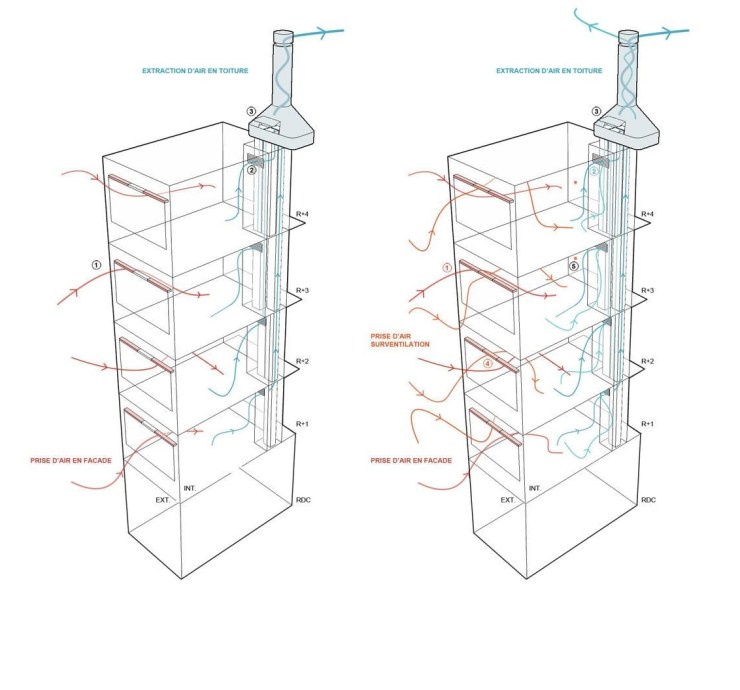 EXTRACTION D'AIR EN TOITURE

3

2

R+4

1

R+3

R+2

R+1

PRISE D'AIR EN FACADE

INT.

EXT.

RDC

EXTRACTION D'AIR EN TOITURE

3

2

R+4

1

5

R+3

PRISE D'AIR SURVENTILATION

4

R+2

R+1

PRISE D'AIR EN FACADE

INT.

EXT.

RDC